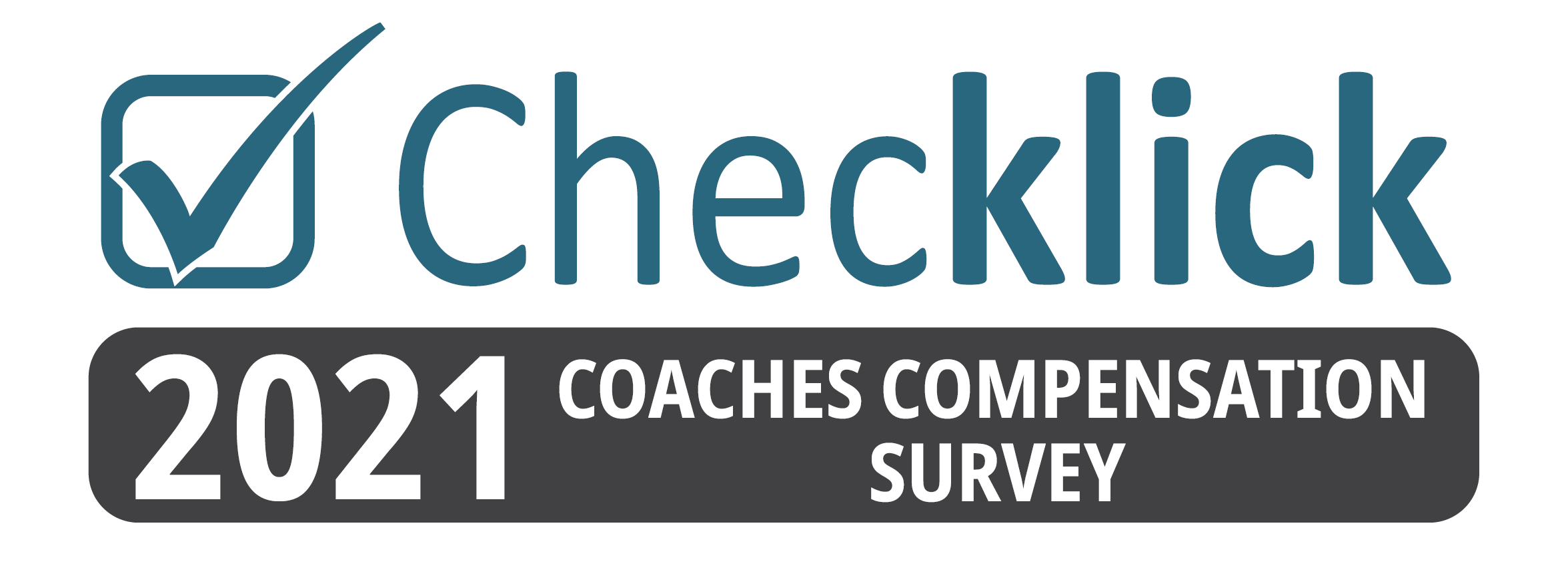 Checklick

2021 COACHES COMPENSATION SURVEY